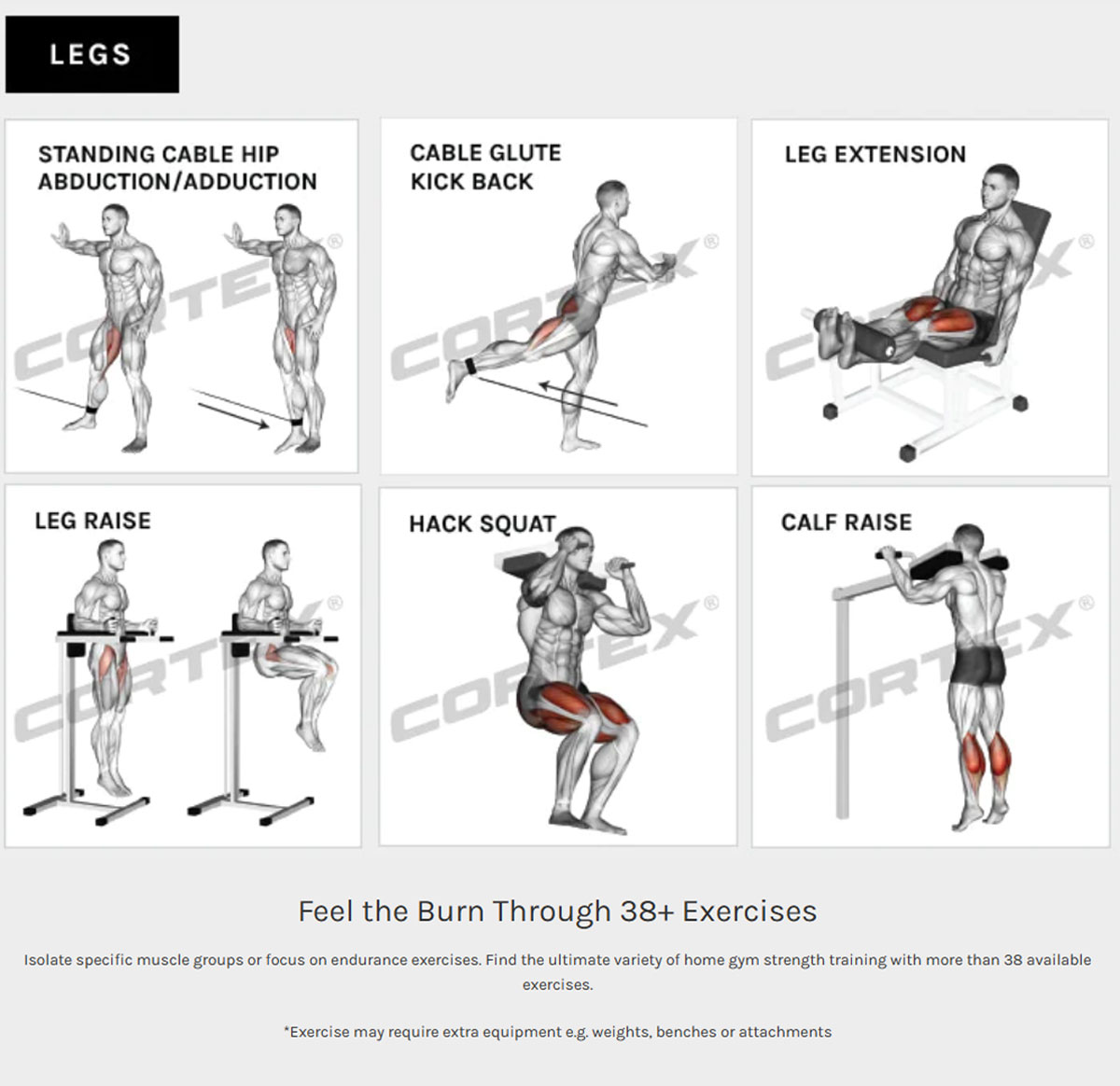 LEGS

STANDING CABLE HIP ABDUCTION/ADDUCTION

CORTEX®

CABLE GLUTE KICK BACK

CORTEX®

LEG EXTENSION

CORTEX®

LEG RAISE

CORTEX®

HACK SQUAT

CORTEX®

CALF RAISE

CORTEX®

Feel the Burn Through 38+ Exercises

Isolate specific muscle groups or focus on endurance exercises. Find the ultimate variety of home gym strength training with more than 38 available exercises.

*Exercise may require extra equipment e.g. weights, benches or attachments